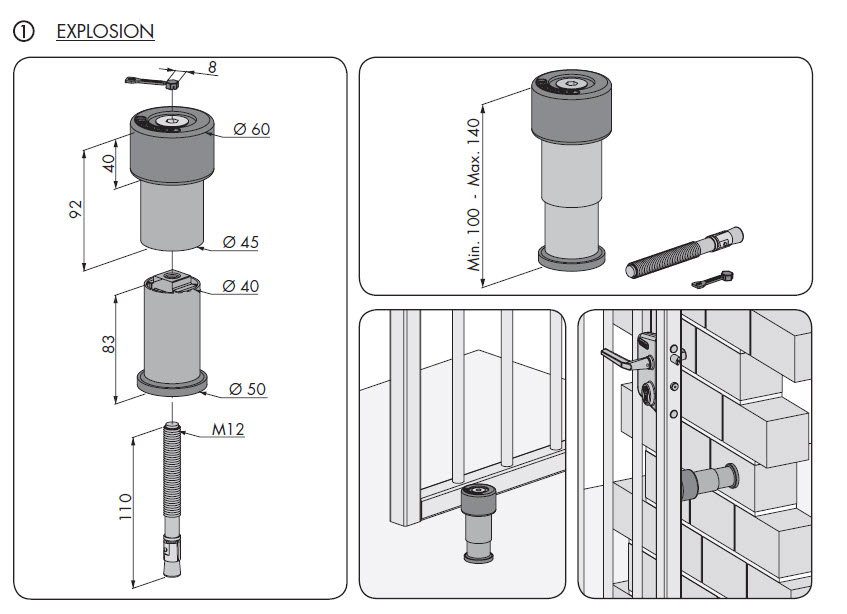 ① EXPLOSION

8

Ø 60

40

92

Ø 45

Ø 40

83

Ø 50

M12

110

Min. 100 - Max. 140