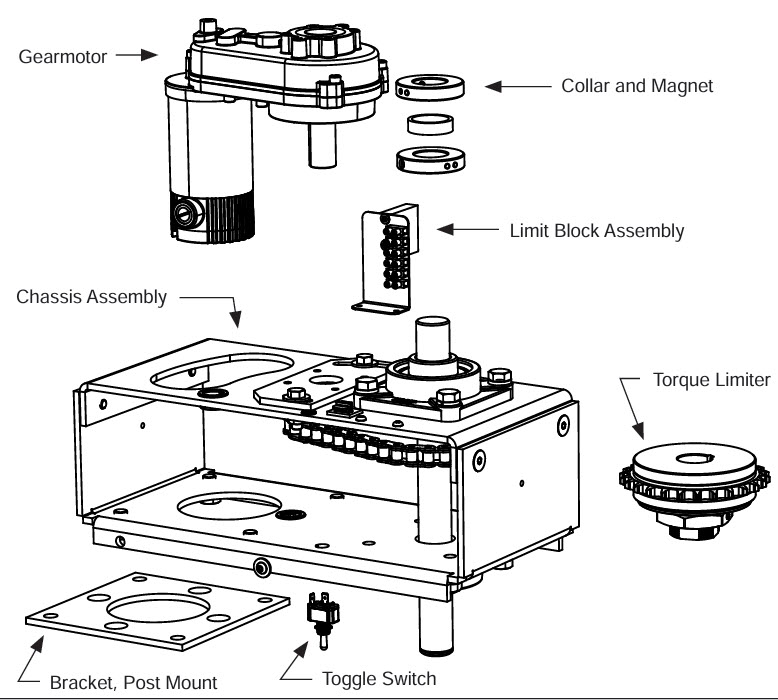 Gearmotor

Collar and Magnet

Limit Block Assembly

Chassis Assembly

Torque Limiter

Bracket, Post Mount

Toggle Switch